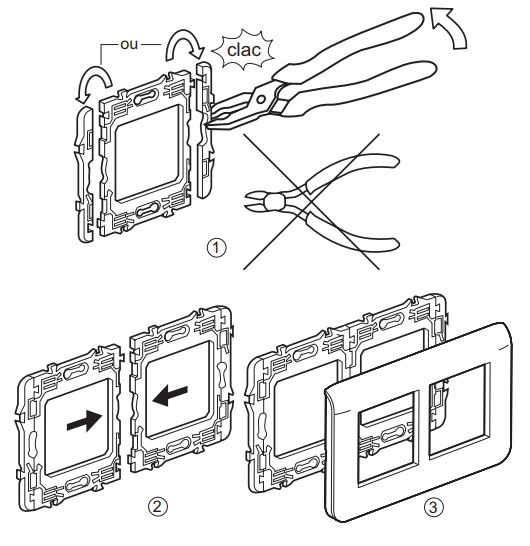 ou

clac

①

②

③